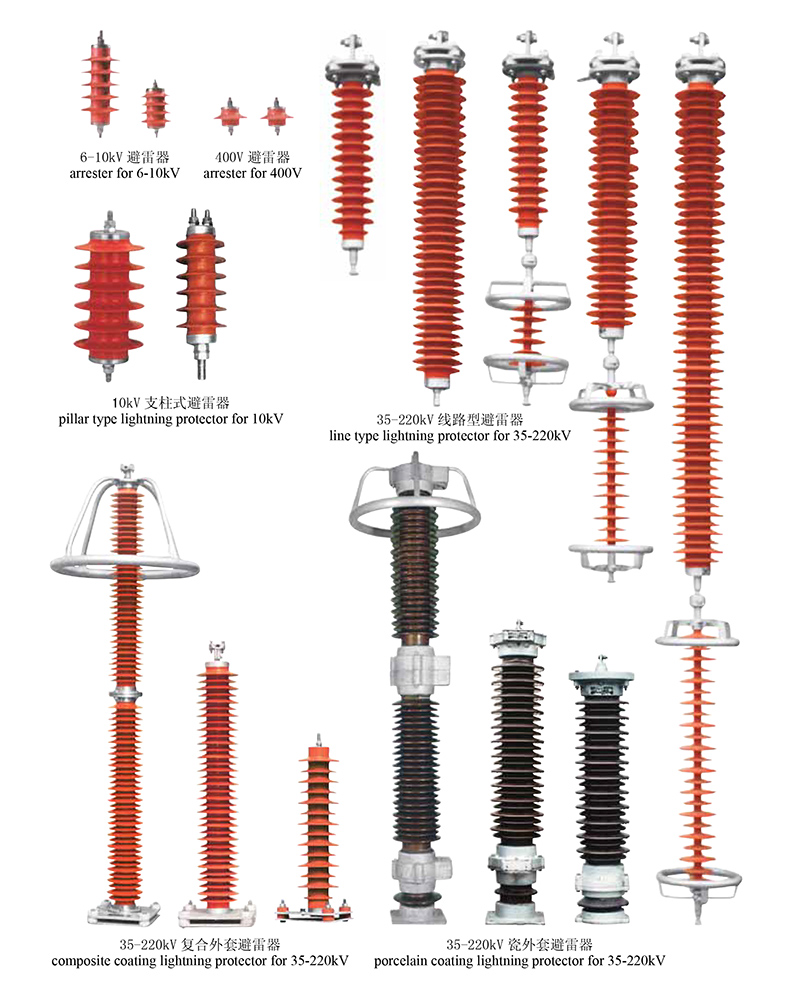 6-10kV 避雷器
arrester for 6-10kV

400V 避雷器
arrester for 400V

10kV 支柱式避雷器
pillar type lightning protector for 10kV

35-220kV 线路型避雷器
line type lightning protector for 35-220kV

35-220kV 复合外套避雷器
composite coating lightning protector for 35-220kV

35-220kV 瓷外套避雷器
porcelain coating lightning protector for 35-220kV